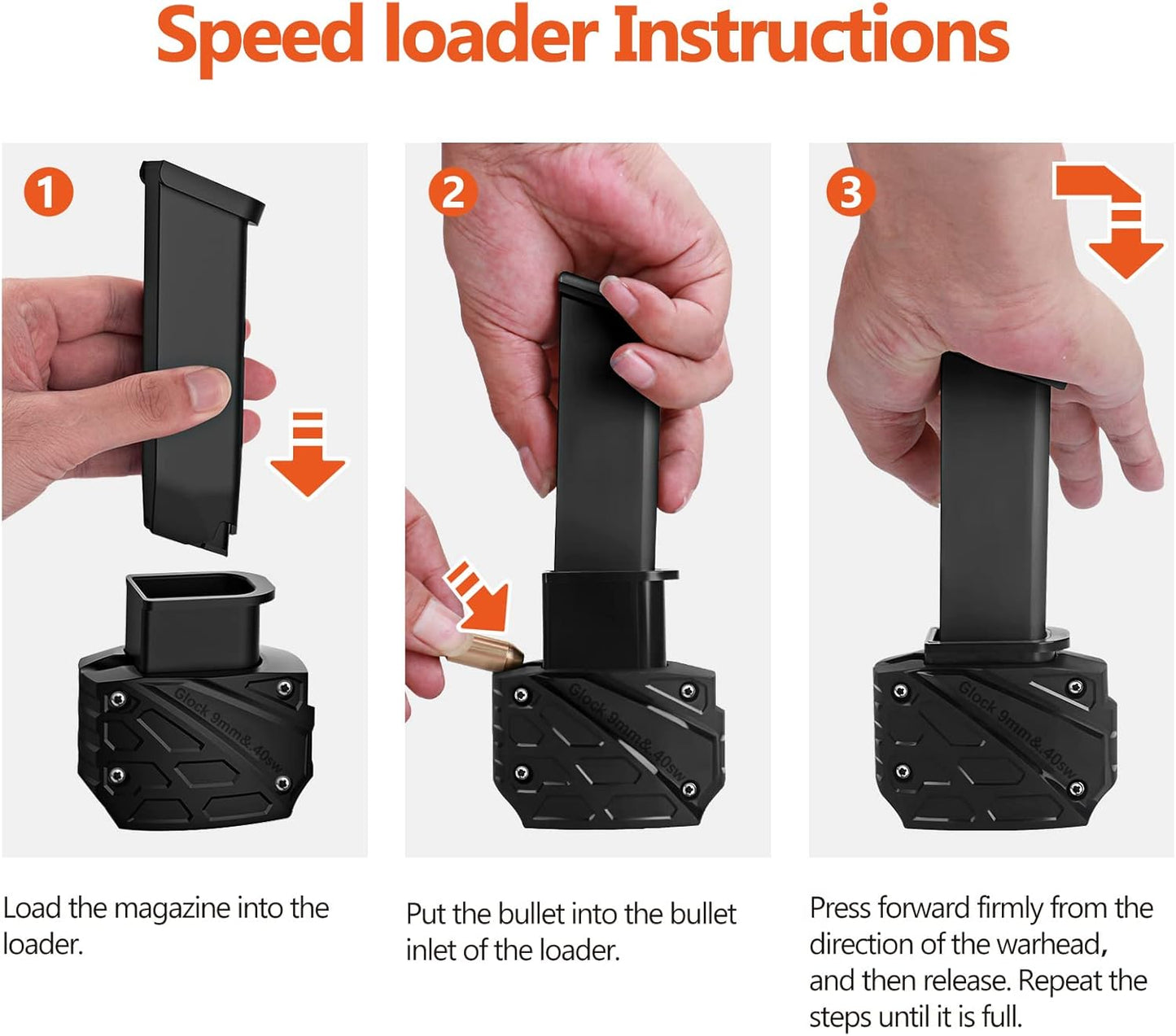 Speed loader Instructions

1

Glock 9mm&.40sw

Load the magazine into the loader.

2

Glock 9mm&.40sw

Put the bullet into the bullet inlet of the loader.

3

Glock 9mm&.40sw

Press forward firmly from the direction of the warhead, and then release. Repeat the steps until it is full.