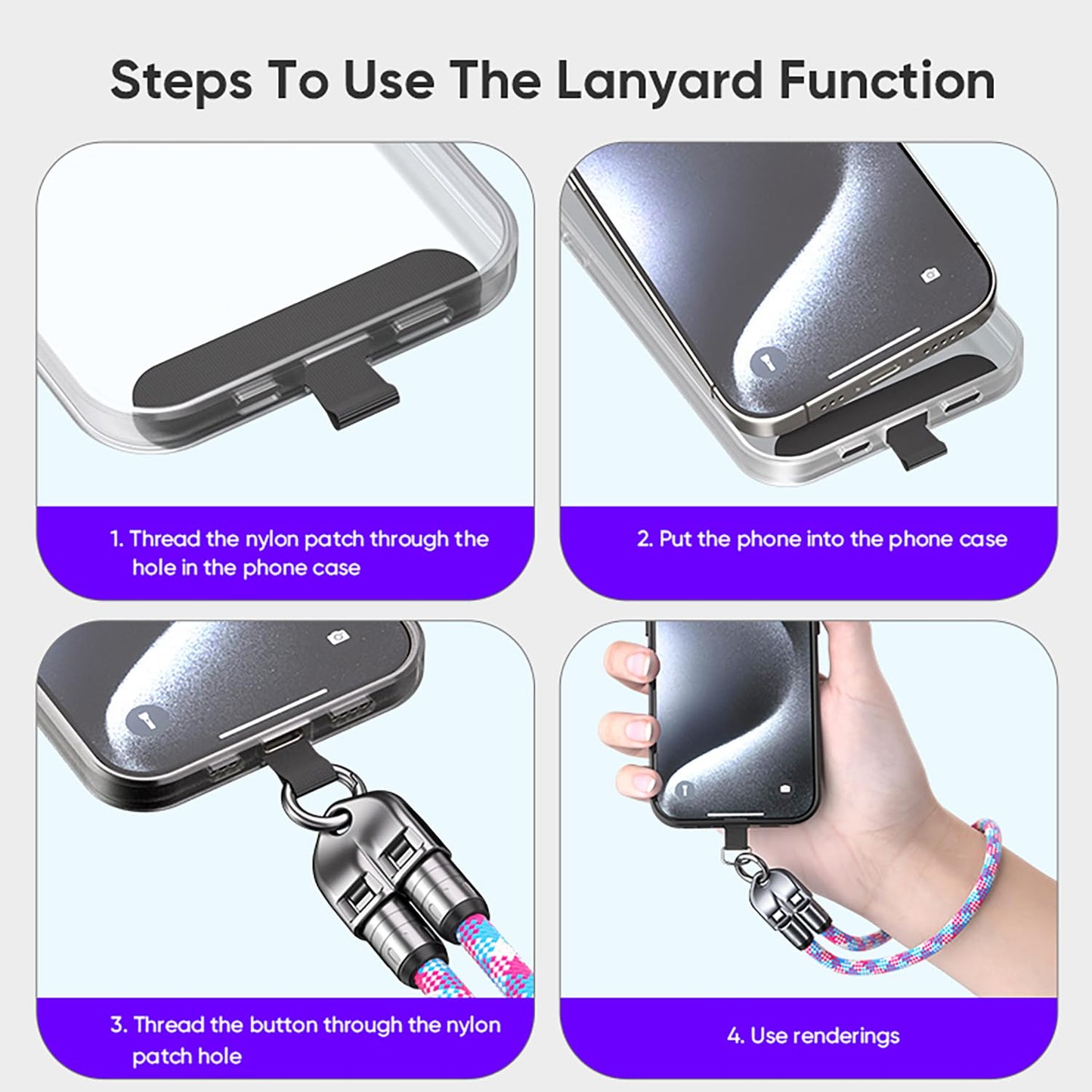 Steps To Use The Lanyard Function

1. Thread the nylon patch through the hole in the phone case

2. Put the phone into the phone case

3. Thread the button through the nylon patch hole

4. Use renderings