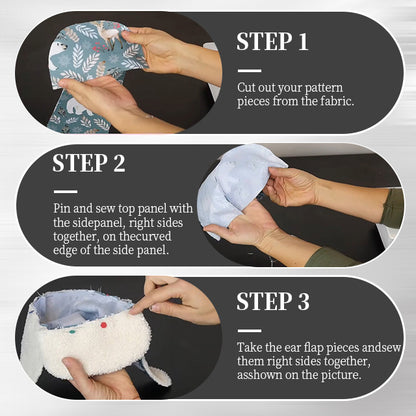 STEP 1

Cut out your pattern pieces from the fabric.

STEP 2

Pin and sew top panel with the sidepanel, right sides together, on thecurved edge of the side panel.

STEP 3

Take the ear flap pieces andsew them right sides together, asshown on the picture.