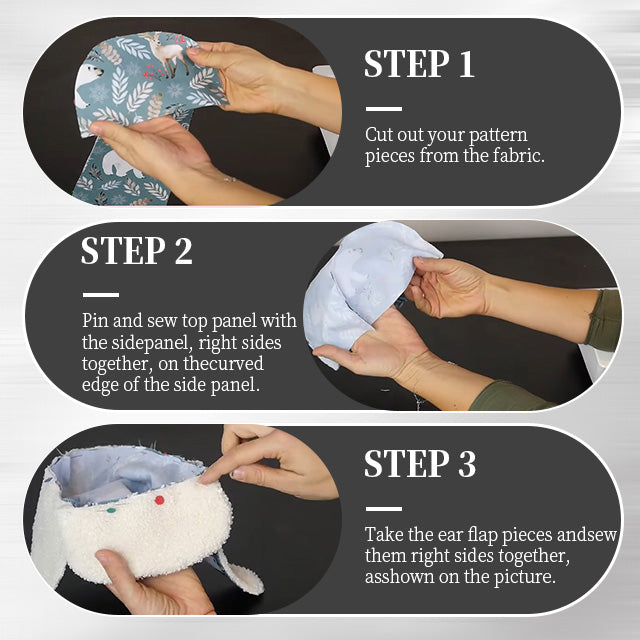 STEP 1

Cut out your pattern pieces from the fabric.

STEP 2

Pin and sew top panel with the sidepanel, right sides together, on thecurved edge of the side panel.

STEP 3

Take the ear flap pieces andsew them right sides together, asshown on the picture.